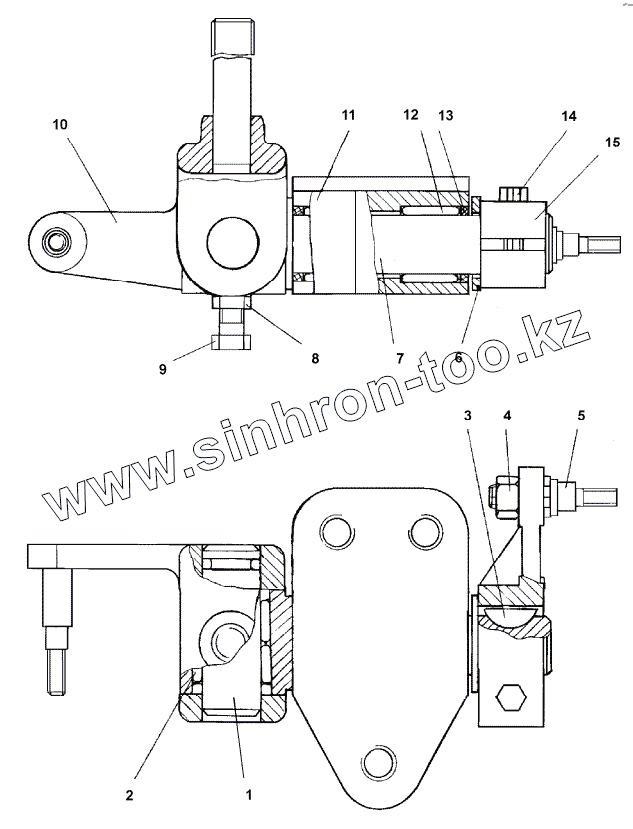 10
11
12
13
14
15
9
8
7
6
www.sinhron-too.kz
3
4
5
2
1