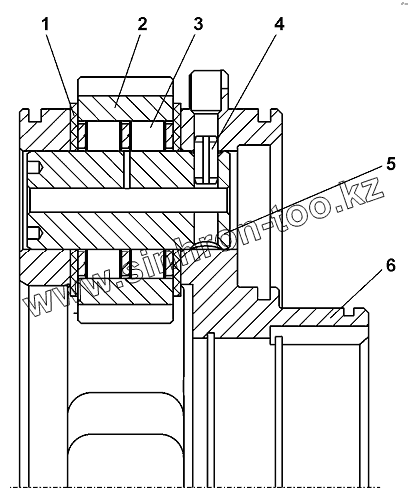 1
2
3
4
5
6
www.sinhron-too.kz