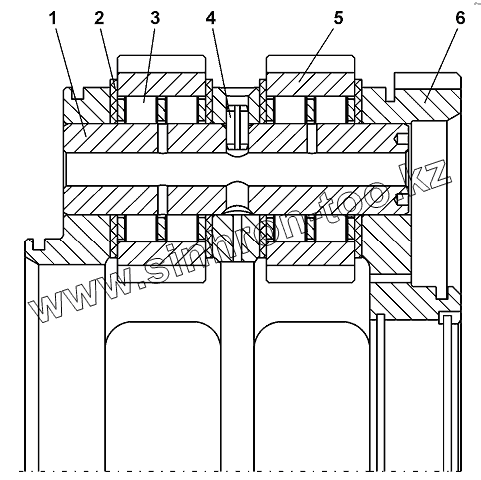 1 2 3 4 5 6

www.sinhron-too.kz