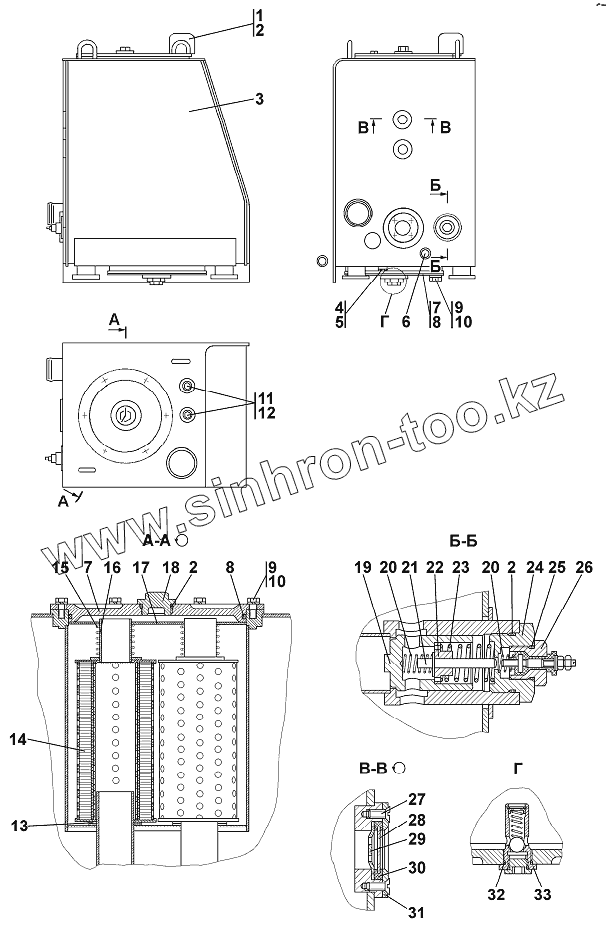 1
2
3
В
В
Б
Б
4
5
Г
6
7
8
9
10
А
11
12
А
www.sinhron-too.kz
А-А
15
7
16
17
18
2
8
9
10
14
13
Б-Б
19
20
21
22
23
20
2
24
25
26
В-В
27
28
29
30
31
Г
32
33