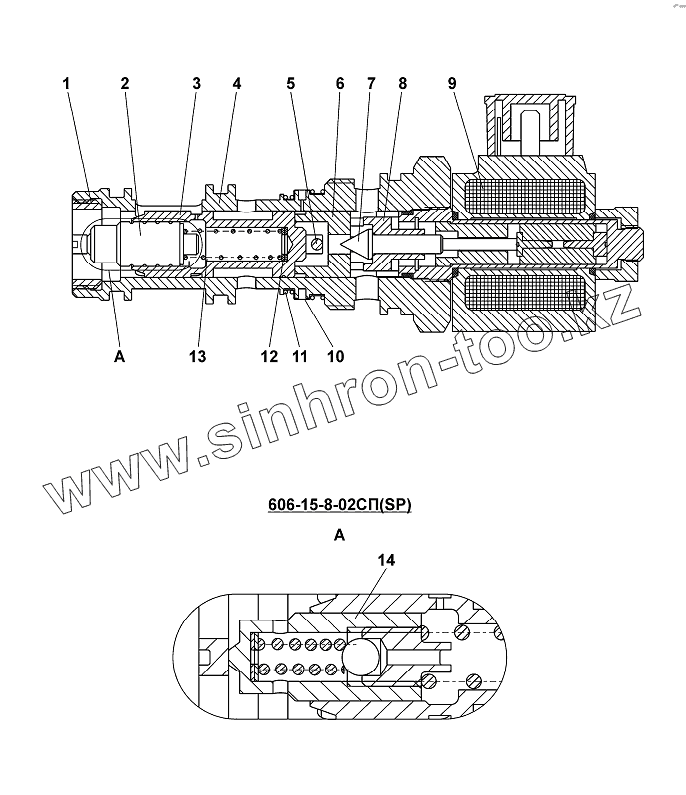 1 2 3 4 5 6 7 8 9

A 13 12 11 10

www.sinhron-too.kz

606-15-8-02СП(SP)

A

14