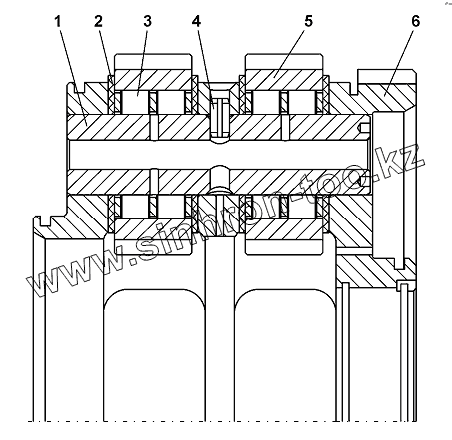 1 2 3 4 5 6

www.sinhron-too.kz