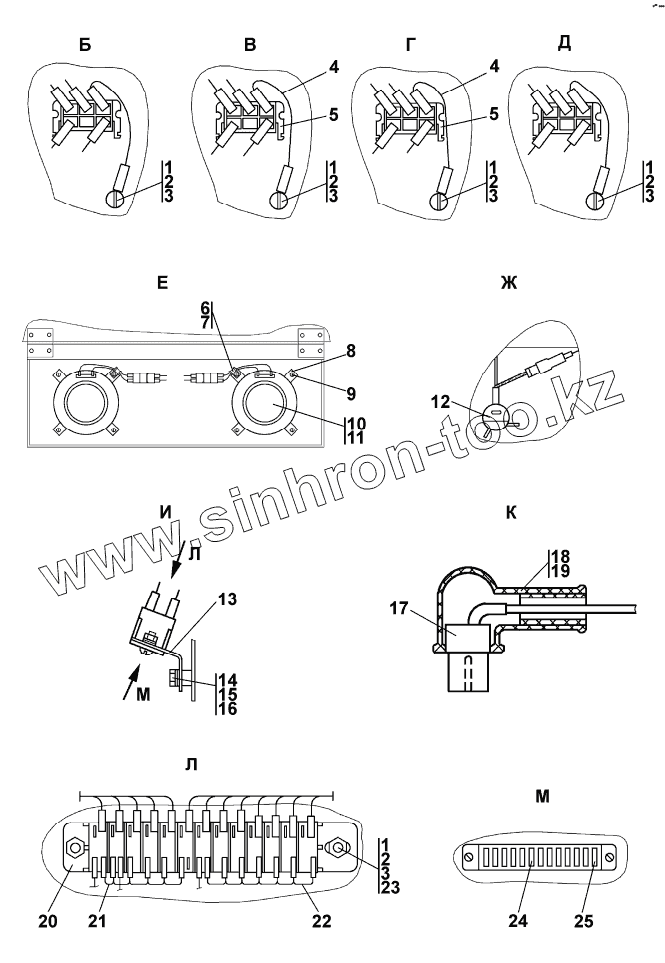 Б

1
2
3

В

4
5
1
2
3

Г

4
5
1
2
3

Д

1
2
3

Е

6
7
8
9
10
11

Ж

12

www.sinhron-too.kz

И

Л
13
М
14
15
16

К

18
19
17

Л

1
2
3
23
20
21
22

М

24
25