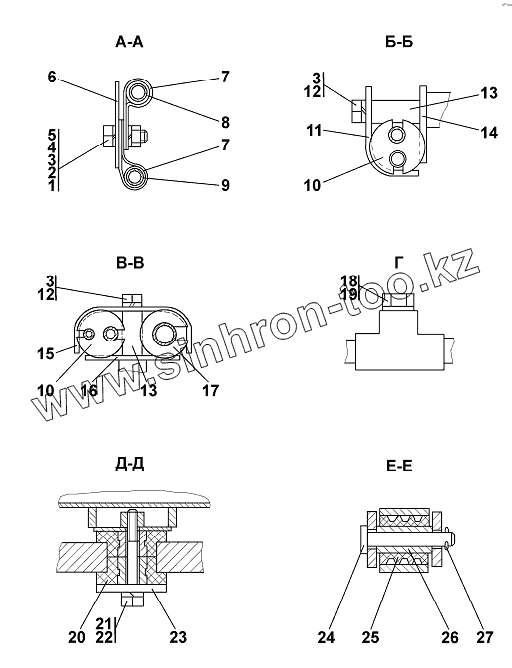 А-А

6
7
8
5
4
3
2
1
7
9

Б-Б

3
12
13
11
14
10

В-В

3
12
15
10
16
13
17

Г

18
19

www.sinhron-too.kz

Д-Д

20
21
22
23

Е-Е

24
25
26
27