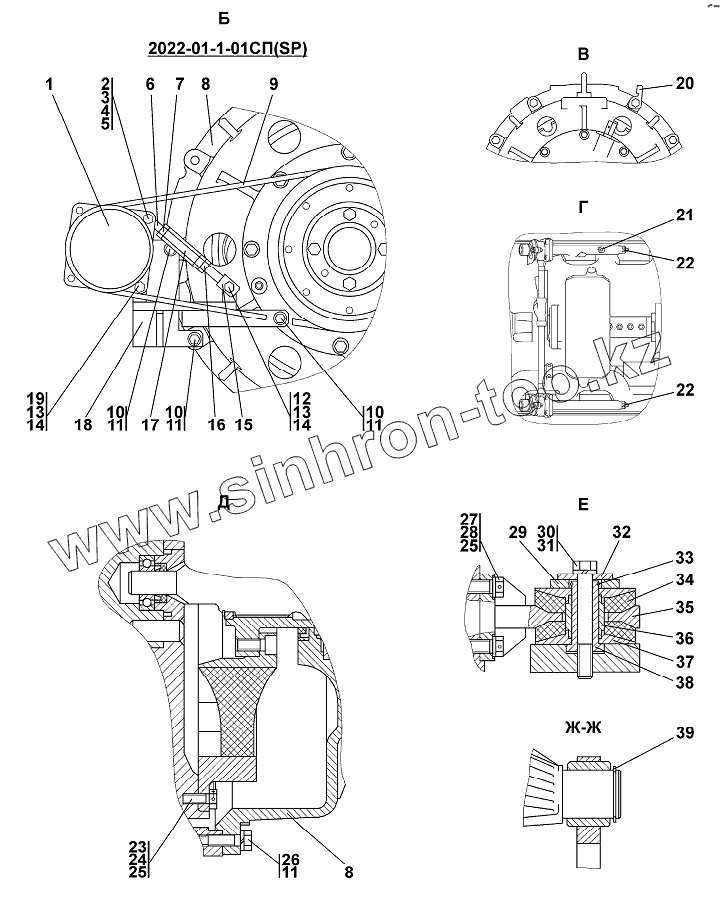 Б
2022-01-1-01СП(SP)

1
2
3
4
5
6
7
8
9
19
13
14
18
10
11
17
10
11
16
15
12
13
14
10
11

В
20

Г
21
22
22

www.sinhron-to.kz

Д

23
24
25
26
11
8

Е
27
28
25
29
30
31
32
33
34
35
36
37
38

Ж-Ж
39