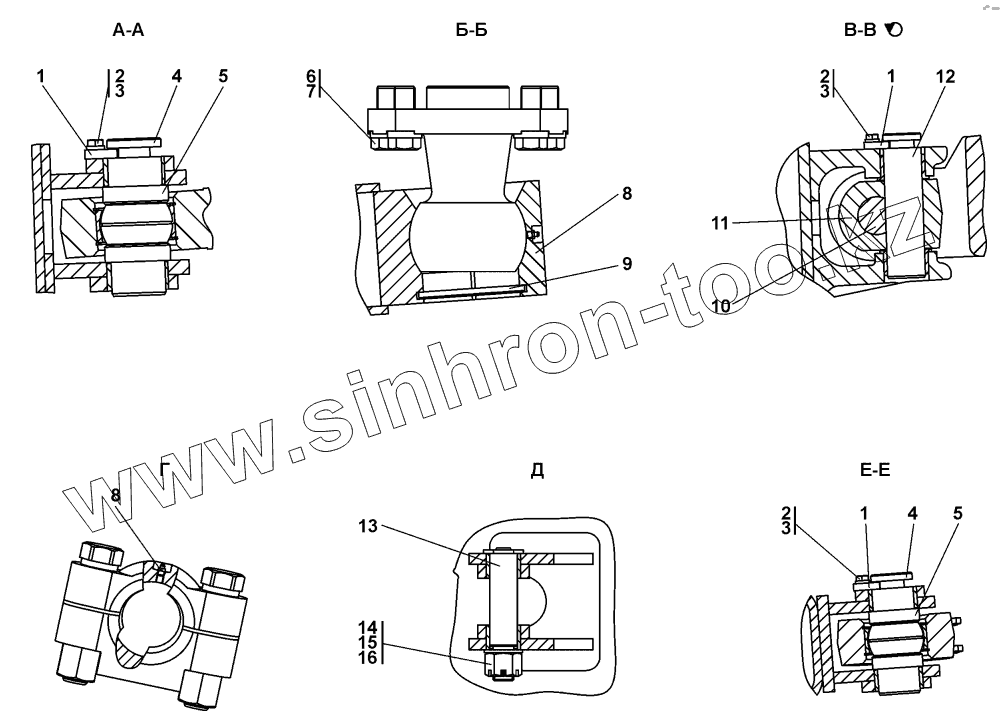 А-А
1
2
3
4
5

Б-Б
6
7
8
9

В-В
2
3
1
12
11
10

www.sinhron-tool.kz

Г
8

Д
13
14
15
16

Е-Е
2
3
1
4
5