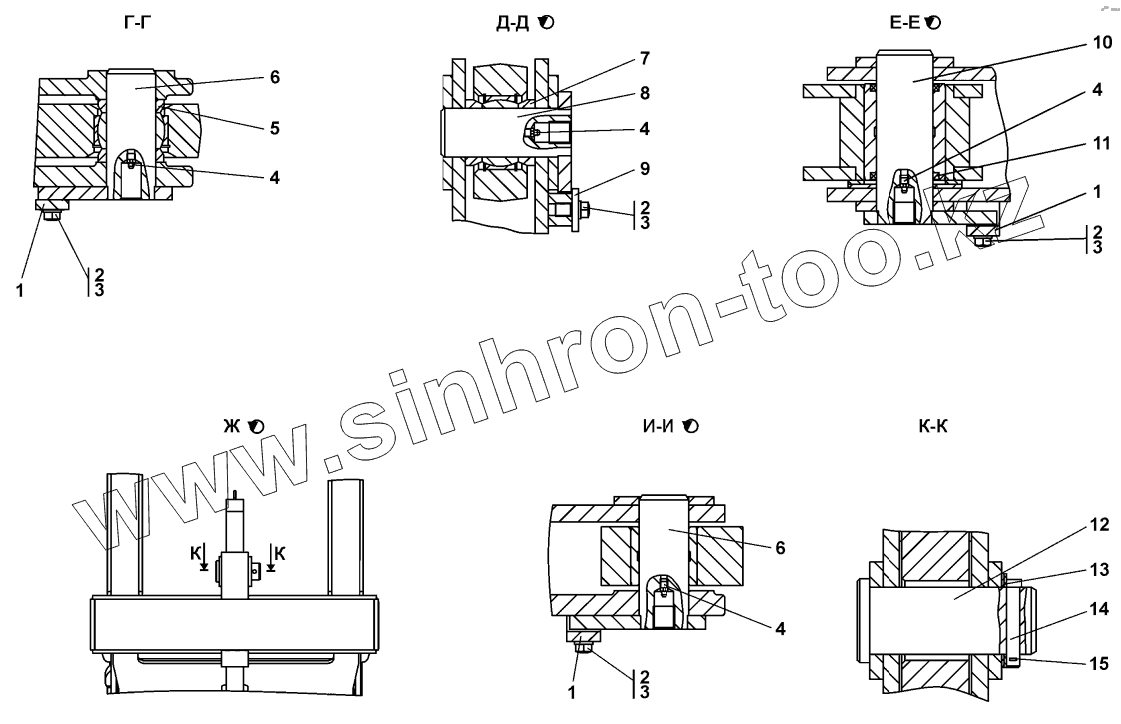 Г-Г

6
5
4
1
2
3

Д-Д

7
8
4
9
2
3

Е-Е

10
4
11
1
2
3

www.sinhron-too.kz

Ж

К
К

И-И

6
4
1
2
3

К-К

12
13
14
15