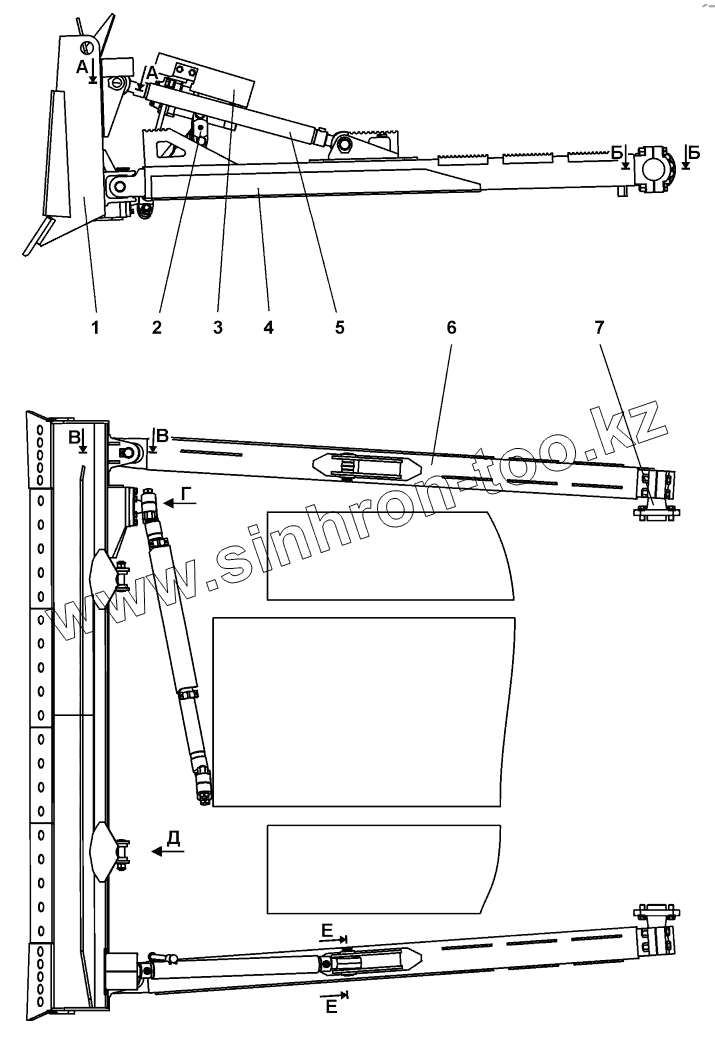 А
А
Б
Б
1
2
3
4
5
6
7
В
В
Г
Д
Е
Е
www.sinhron-too.kz