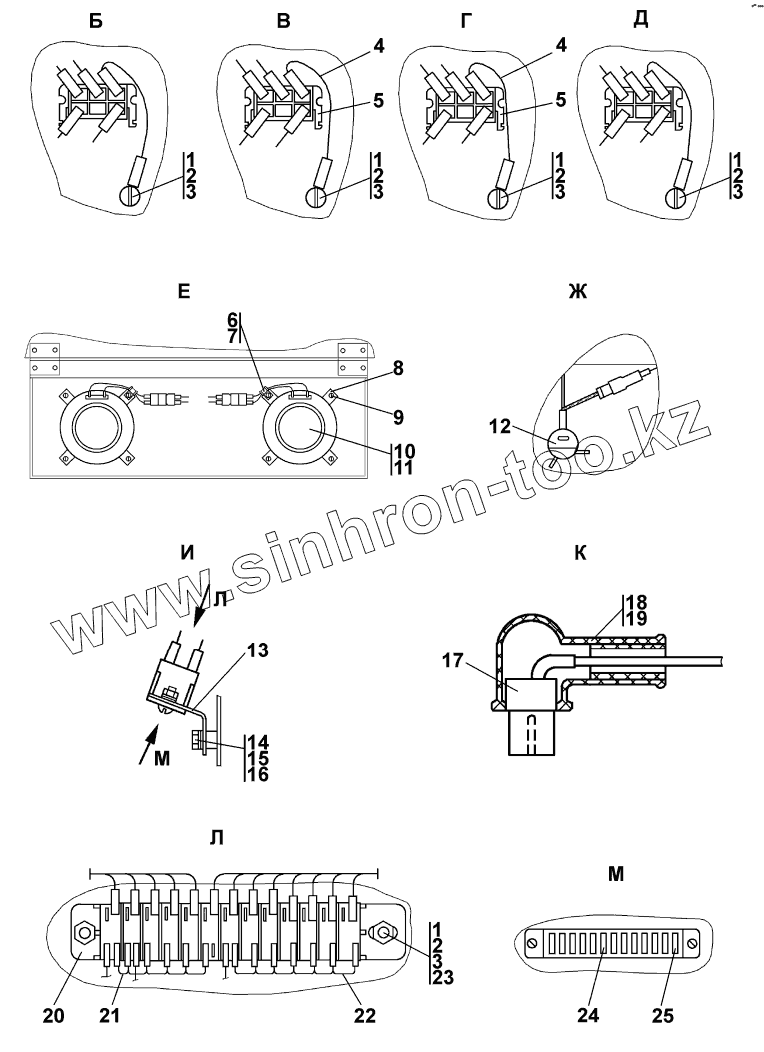 Б
1
2
3

В
4
5
1
2
3

Г
4
5
1
2
3

Д
1
2
3

Е
6
7
8
9
10
11

Ж
12

www.sinhron-too.kz

И
Л
13
М
14
15
16

К
18
19
17

Л
1
2
3
23
20
21
22

М
24
25