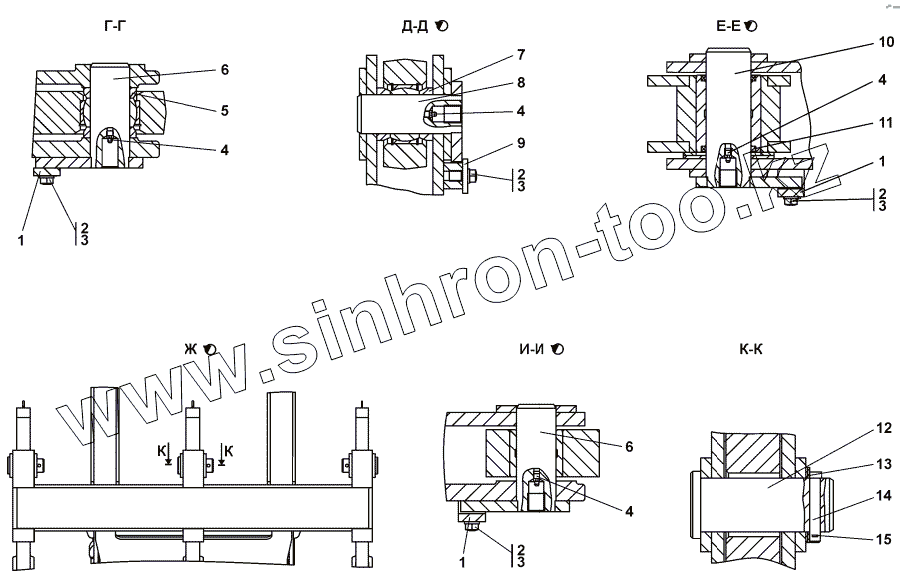 Г-Г

6
5
4
1
2
3

Д-Д

7
8
4
9
2
3

Е-Е

10
4
11
1
2
3

www.sinhron-too.kz

Ж

К
К

И-И

6
4
1
2
3

К-К

12
13
14
15