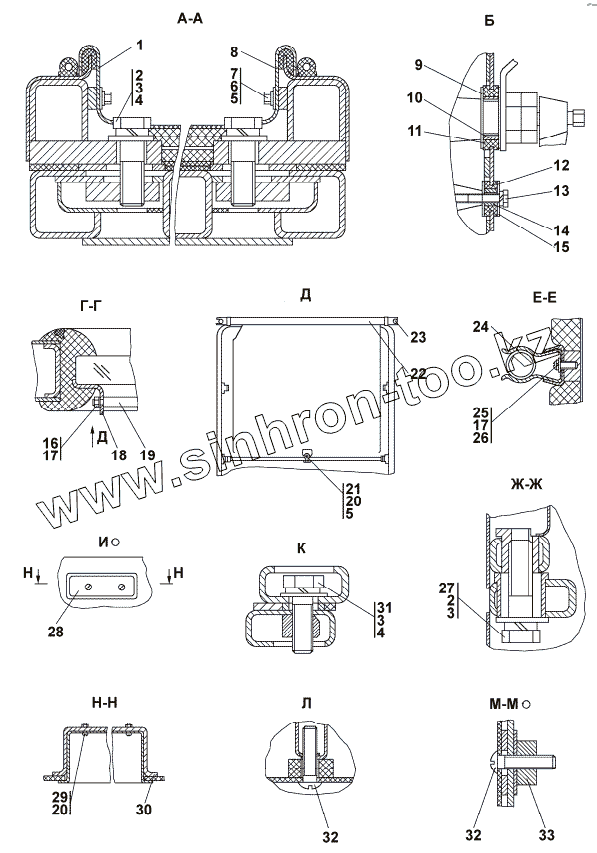 А-А
1
2
3
4
8
7
6
5
Б
9
10
11
12
13
14
15
Г-Г
16
17
Д
18
19
Д
23
22
21
20
5
Е-Е
24
25
17
26
www.sinhron-too.kz
И
Н
Н
28
К
31
3
4
Ж-Ж
27
2
3
Н-Н
29
20
30
Л
32
М-М
32
33