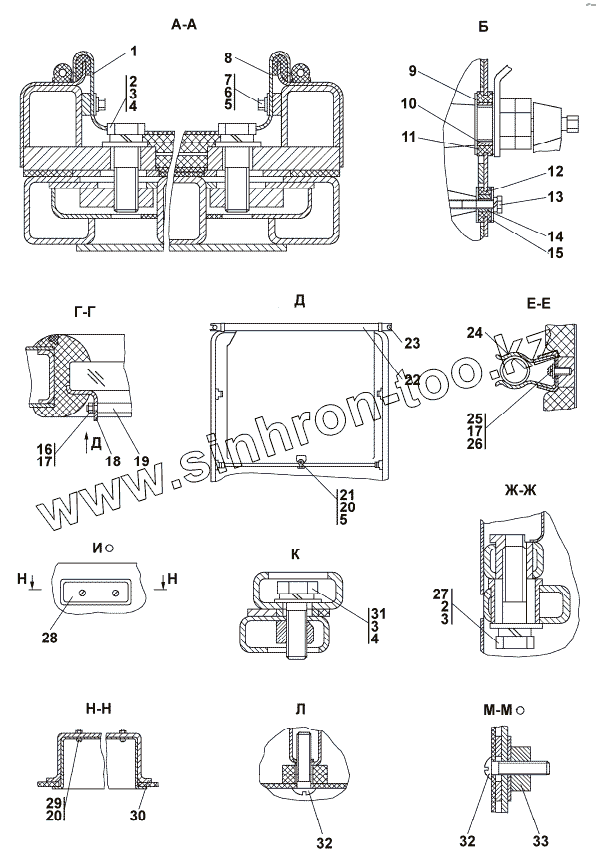 А-А

1

2
3
4

8

7
6
5

Б

9

10

11

12

13

14

15

Г-Г

16
17

Д

18

19

Д

23

22

21
20
5

Е-Е

24

25
17
26

www.sinhron-too.kz

И

Н

Н

28

К

31
3
4

Ж-Ж

27
2
3

Н-Н

29
20

30

Л

32

М-М

32

33