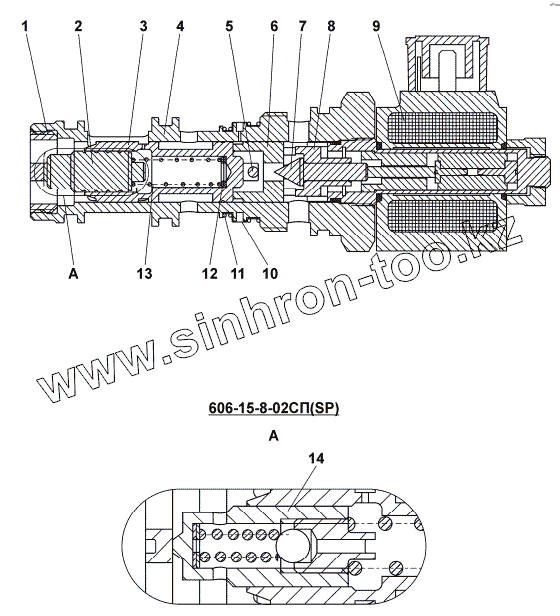 1 2 3 4 5 6 7 8 9

A 13 12 11 10

www.sinhron-too.kz

606-15-8-02СП(SP)

A

14