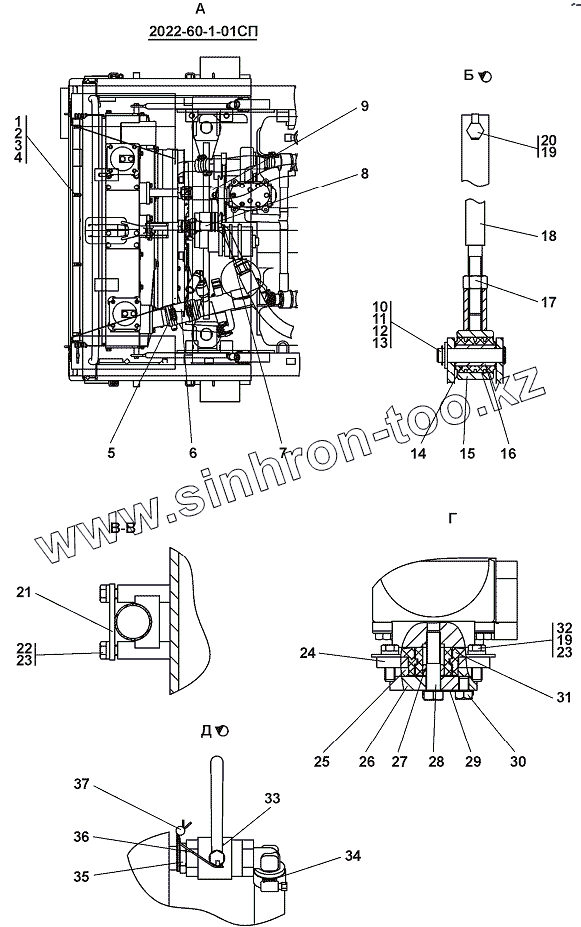 А
2022-60-1-01СП

1
2
3
4

9
8
5
6
7

Б
20
19
18
17
10
11
12
13
14
15
16

www.sinhron-too.kz

В-В
21
22
23

Г
32
19
23
24
31
25
26
27
28
29
30

Д
37
33
36
35
34