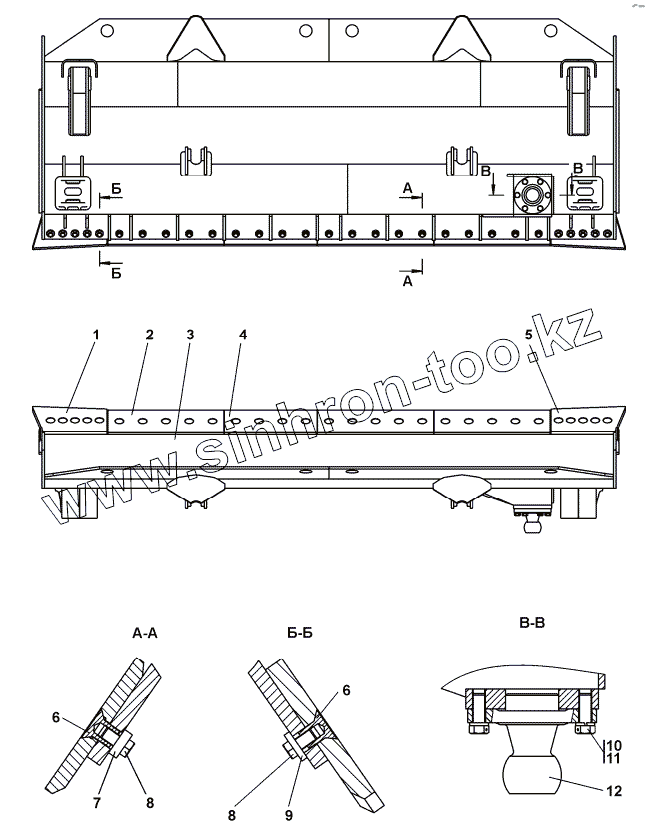 Б
А
В
В
Б
А
1
2
3
4
5
www.sinhron-too.kz
А-А
Б-Б
В-В
6
7
8
6
8
9
10
11
12