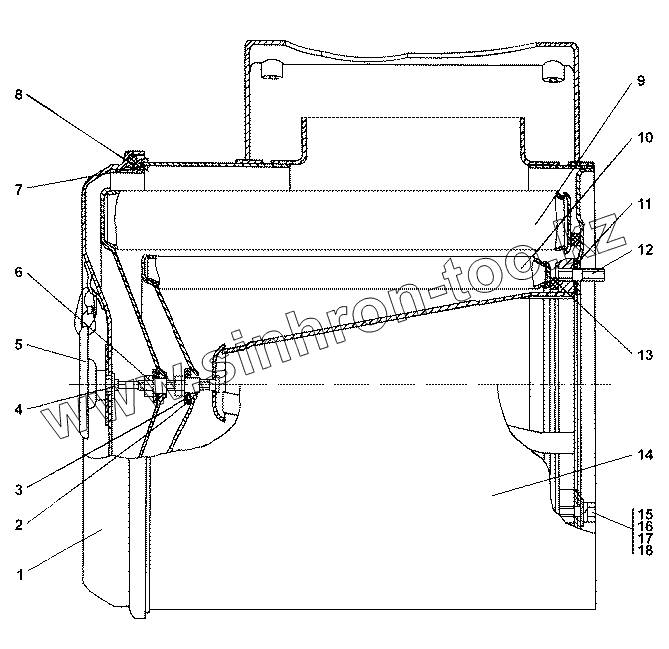 8
7
6
5
4
3
2
1
9
10
11
12
13
14
15
16
17
18
www.sinhron-too.kz