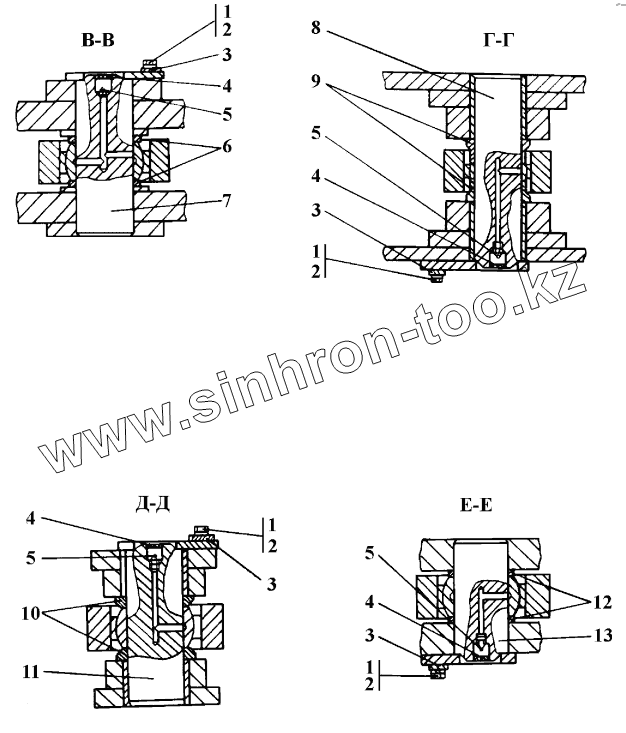 В-В
1
2
3
4
5
6
7

Г-Г
8
9
5
4
3
1
2

www.sinhron-too.kz

Д-Д
4
5
10
11
1
2
3

Е-Е
5
4
3
1
2
12
13