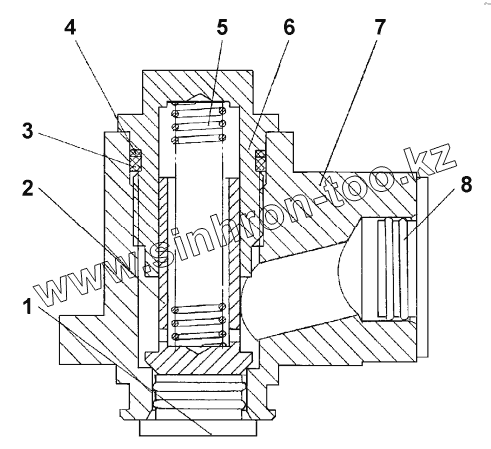 4
5
6
7
3
2
8
1
www.sinhron-too.kz