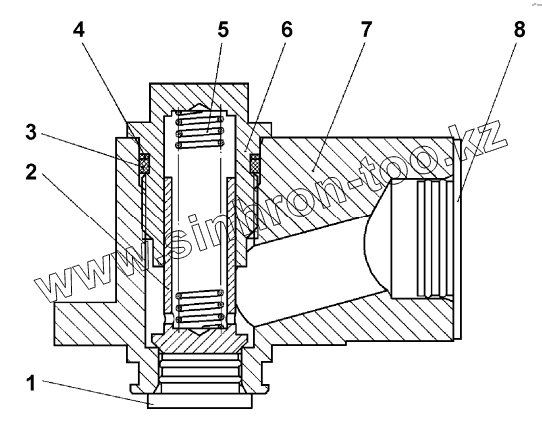 4
5
6
7
8
3
2
1
www.sinhron-too.kz