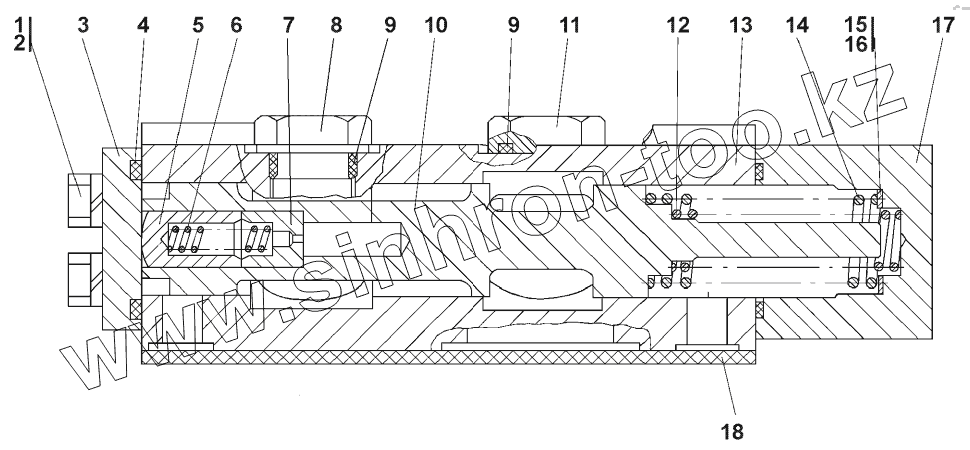 1
2
3
4
5
6
7
8
9
10
9
11
12
13
14
15
16
17
18
www.sinhron-too.kz