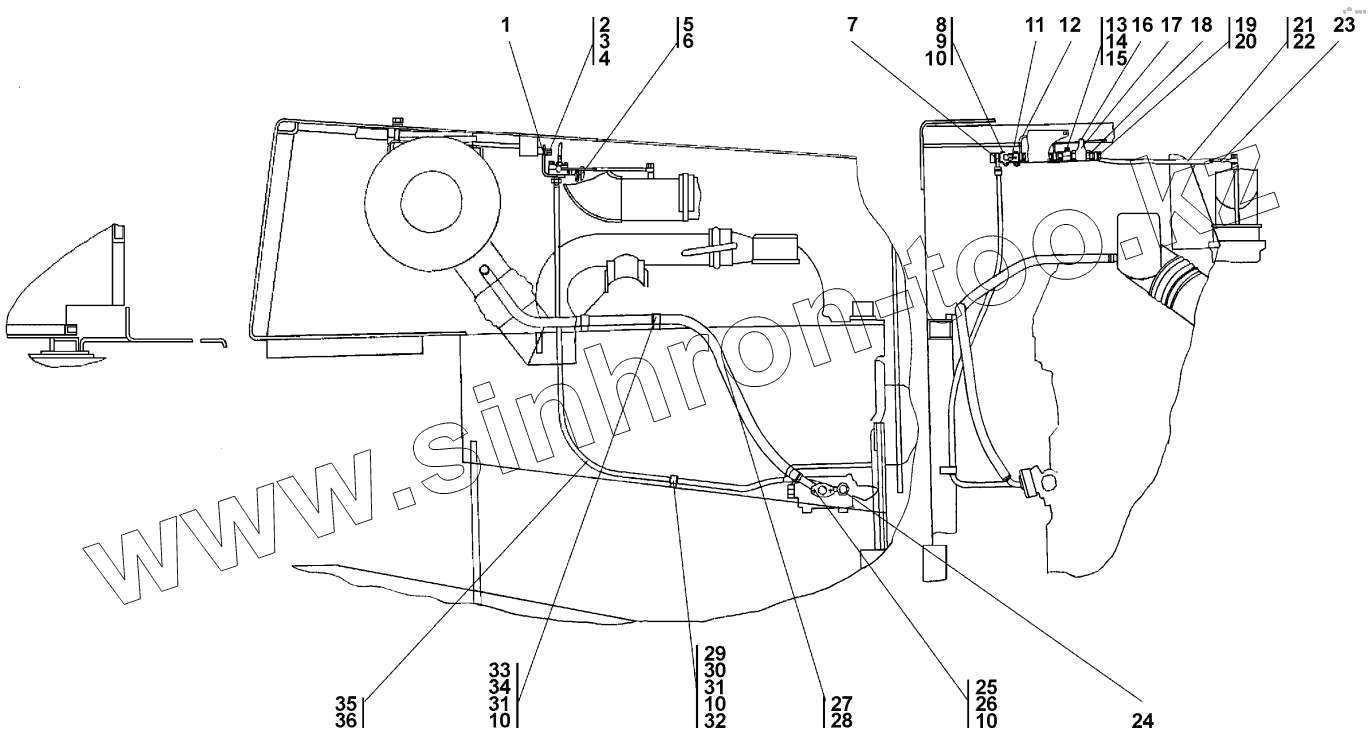 1
2
3
4
5
6
7
8
9
10
11 12
13
14
15
16 17 18
19
20
21
22
23

www.sinhron-too.kz

35
36
33
34
31
10
29
30
31
10
32
27
28
25
26
10
24