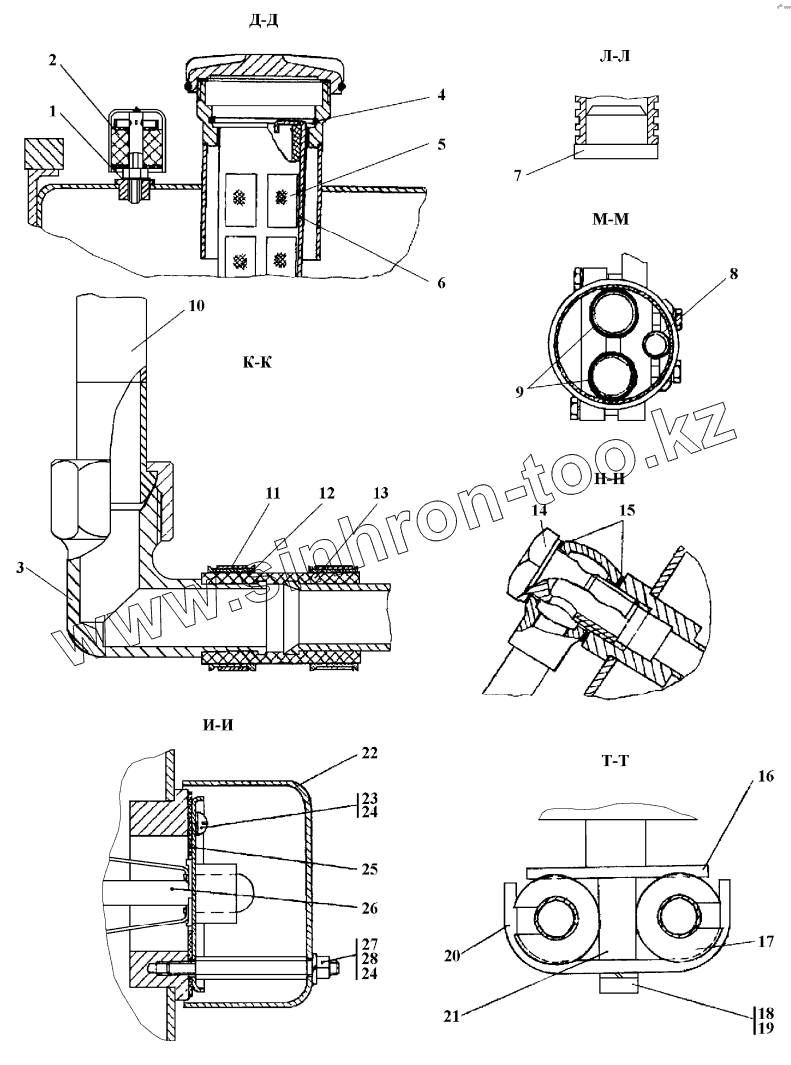 Д-Д

2
1
4
5
6

Л-Л
7

М-М
8
9

10
К-К
11
12
13
3

Н-Н
14
15

www.sinhron-too.kz

И-И
22
23
24
25
26
27
28
24

Т-Т
16
17
20
21
18
19