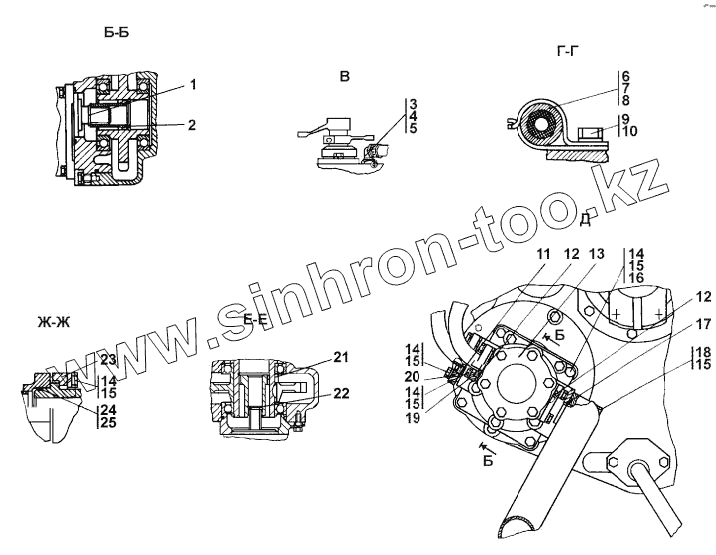 Б-Б
1
2

В
3
4
5

Г-Г
6
7
8
9
10

www.sinhron-too.kz

Д
11
12
13
14
15
16
12
17
18
15
Б
14
15
20
14
15
19
Б

Ж-Ж
23
14
15
24
25

Е-Е
21
22