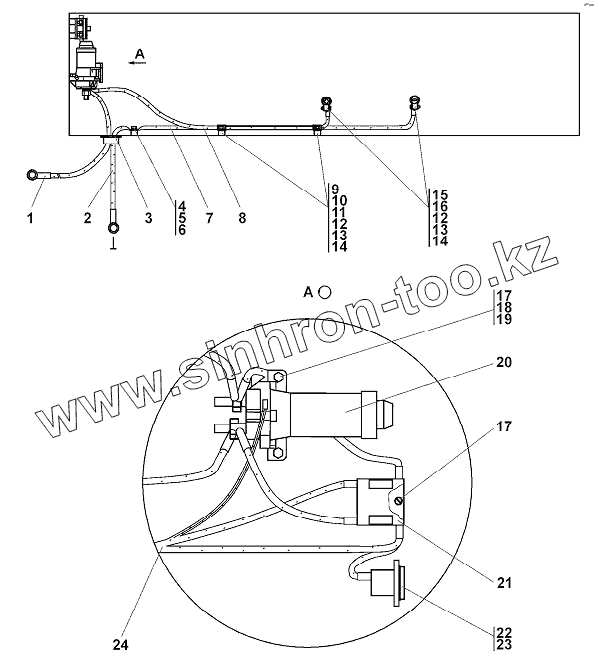 A

1
2
3
4
5
6
7
8
9
10
11
12
13
14
15
16
12
13
14

A

17
18
19
20
17
21
22
23
24

www.sinhron-too.kz