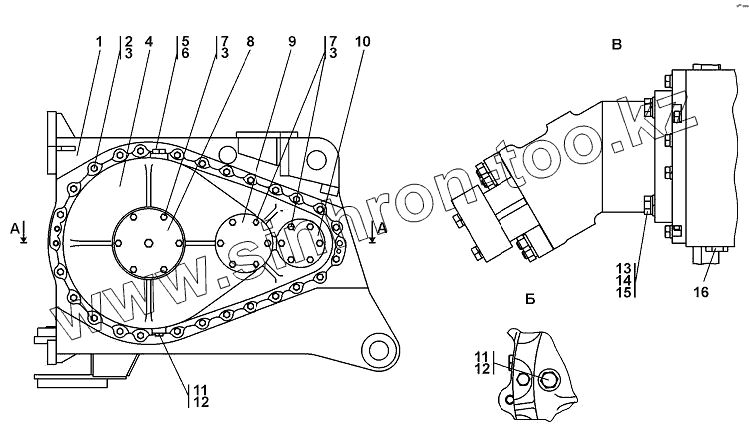 1
2
3
4
5
6
7
3
8
9
7
3
10
В
А
А
13
14
15
16
Б
11
12
11
12
www.sinhron-too.kz