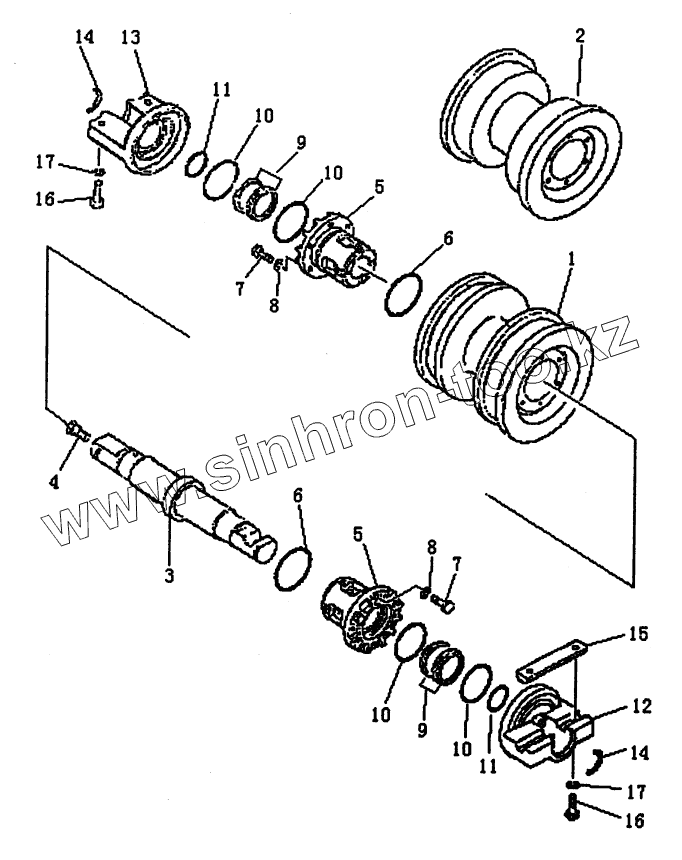 14
13
2
11
10
9
10
5
17
16
6
7
8
1
www.sinhron-tool.kz
4
3
6
5
8
7
15
10
9
10
11
12
14
17
16