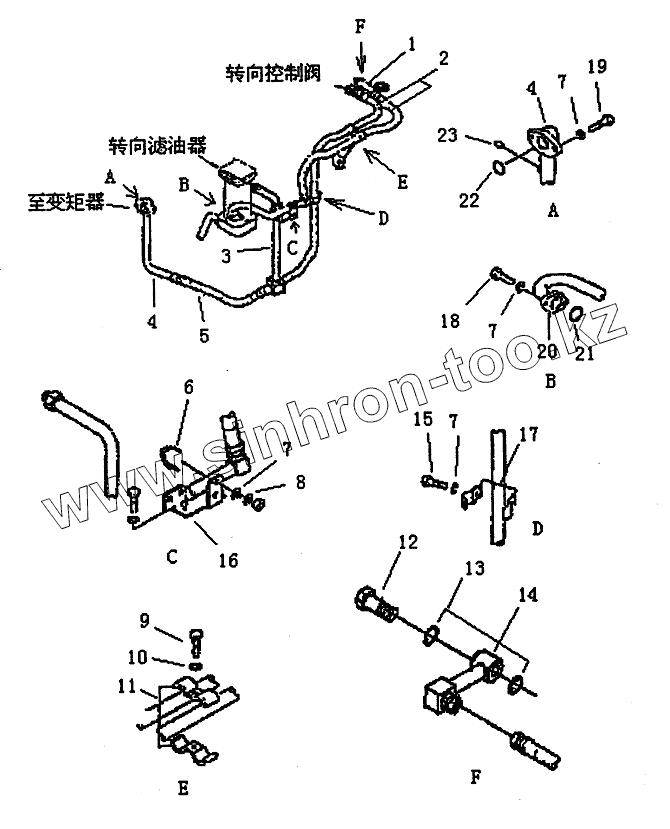 F
1
2
转向控制阀
转向滤油器
A
至变矩器
B
E
D
C
3
4
5
4
7
19
23
22
A
18
7
20
21
B
www.sinhron-tool.kz
6
7
8
C
16
15
7
17
D
12
13
14
9
10
11
E
F