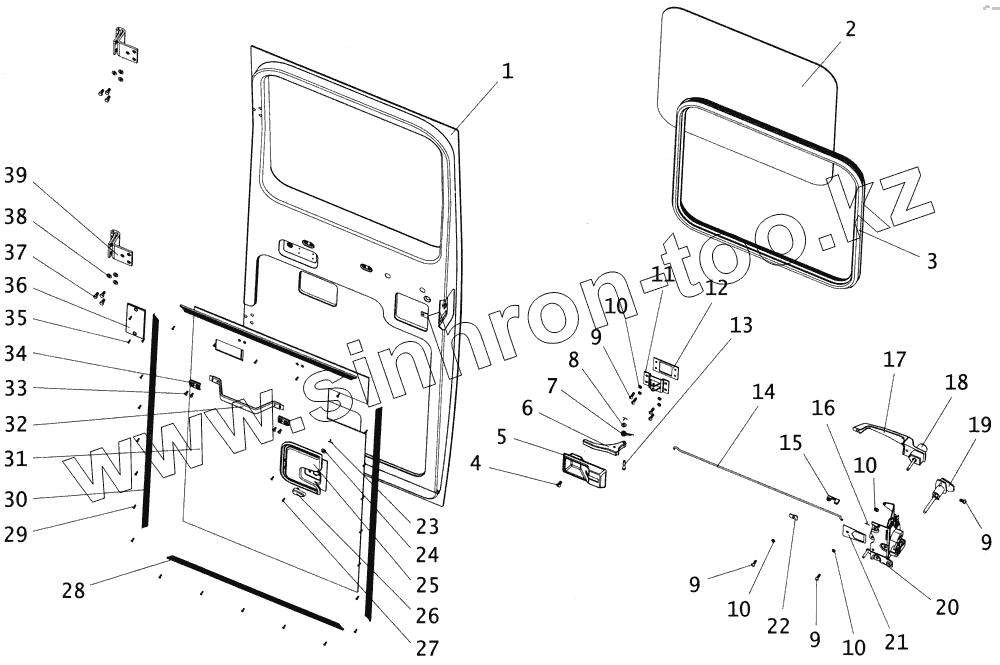 1
2
3
39
38
37
36
35
34
33
32
31
30
29
28
11
12
10
9
13
8
7
6
5
4
14
17
18
16
19
15
10
9
23
24
25
26
27
9
10
22
9
10
21
20
www.sinhron-too.kz