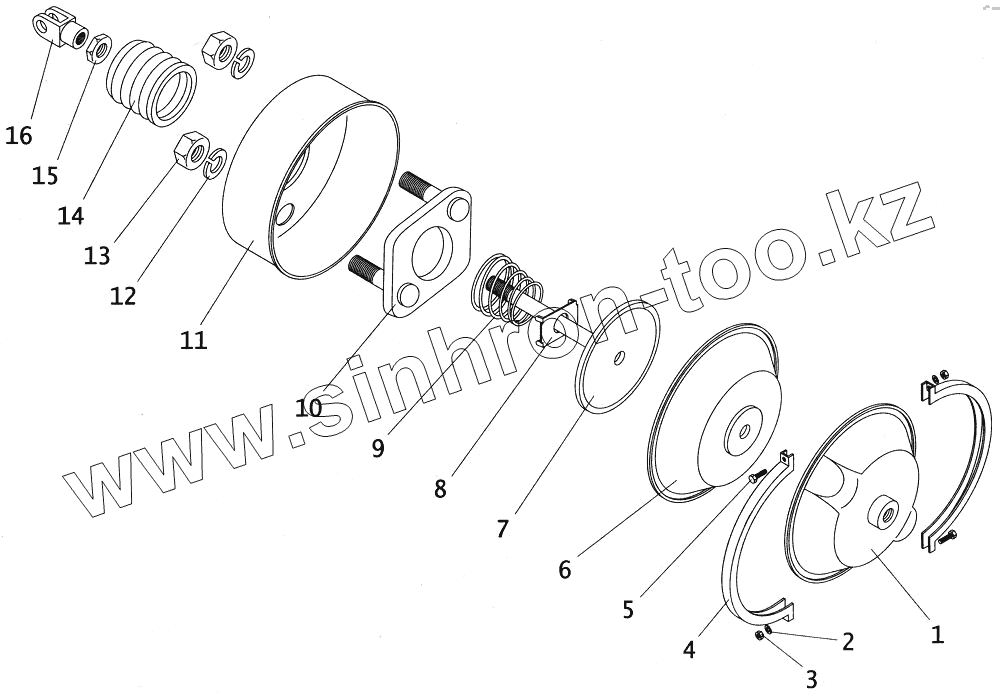 16
15
14
13
12
11
10
9
8
7
6
5
4
3
2
1
www.sinhron-too.kz