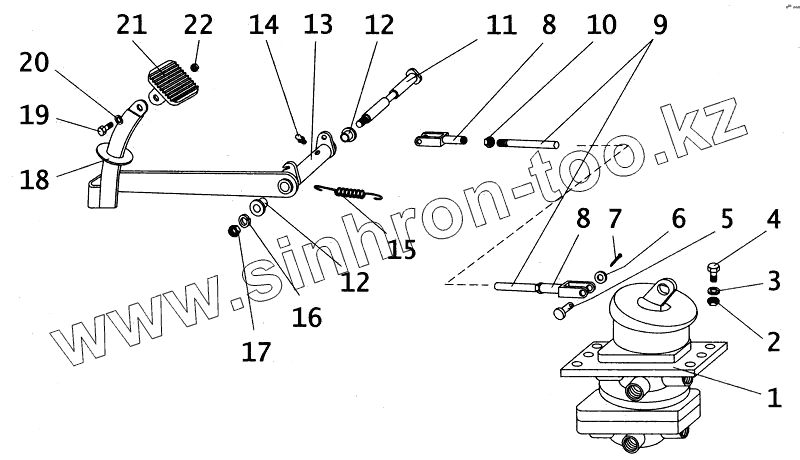 21 22 14 13 12 11 8 10 9
20
19
18
15
12
16
17
8 7 6 5 4
3
2
1
www.sinhron-too.kz