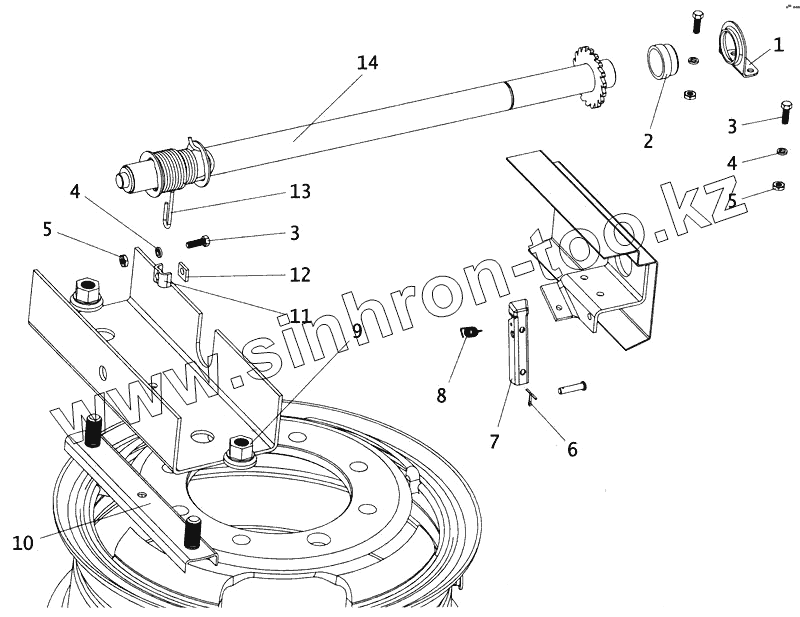 14
1
2
3
4
5
13
4
5
3
12
11
9
8
7
6
10
www.sinhron-too.kz