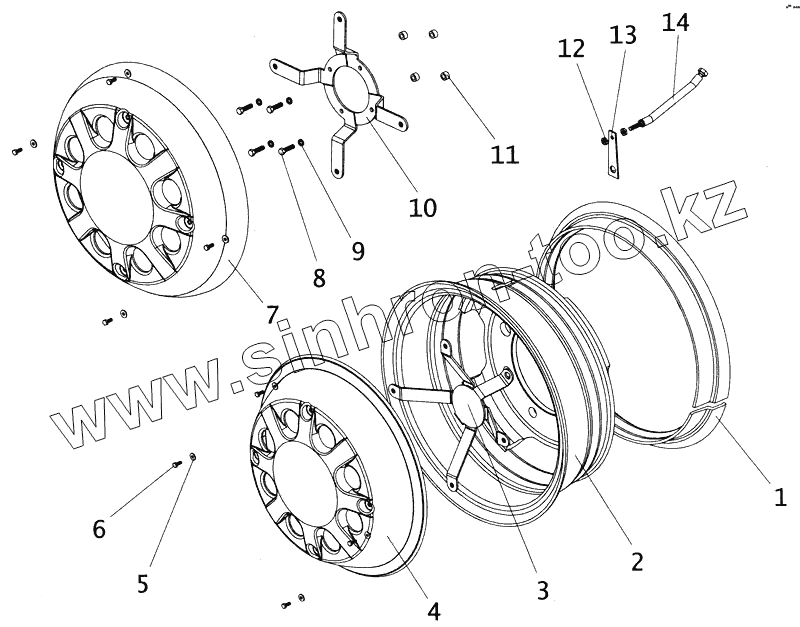 12
13
14
11
10
9
8
7
www.sinhron-too.kz
1
2
3
4
5
6