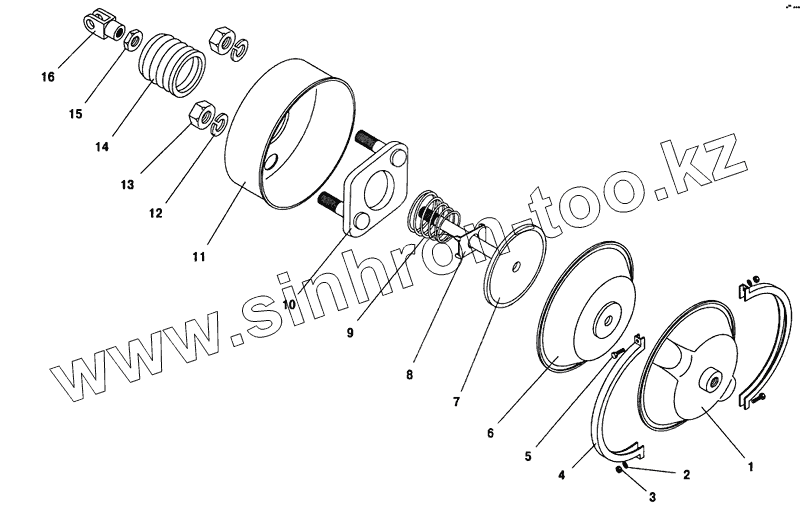 16
15
14
13
12
11
10
9
8
7
6
5
4
3
2
1
www.sinhron-too.kz