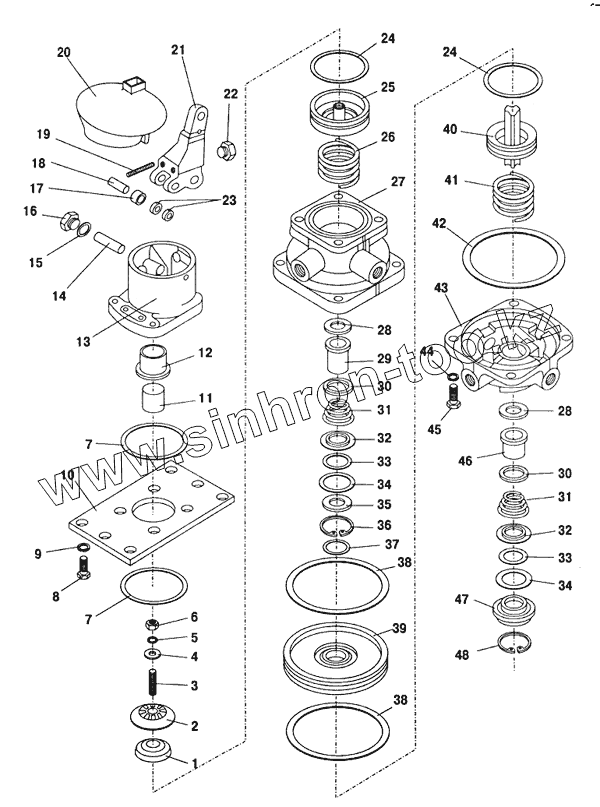 20
21
22
19
18
17
23
16
15
14
13
12
11
7
10
9
8
7
6
5
4
3
2
1
24
25
26
27
28
29
30
31
32
33
34
35
36
37
38
39
38
24
40
41
42
43
44
45
28
46
30
31
32
33
34
47
48
www.sinhron-to.kz