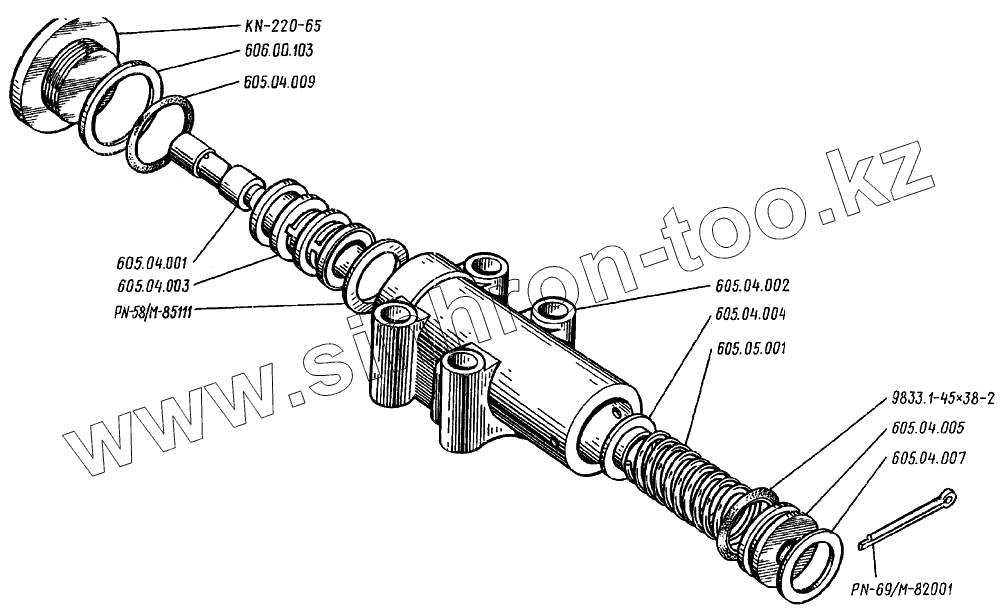 KN-220-65
606.00.103
605.04.009
605.04.001
605.04.003
PN-58/M-85111
605.04.002
605.04.004
605.05.001
9833.1-45×38-2
605.04.005
605.04.007
PN-69/M-82001
www.sinhron-too.kz