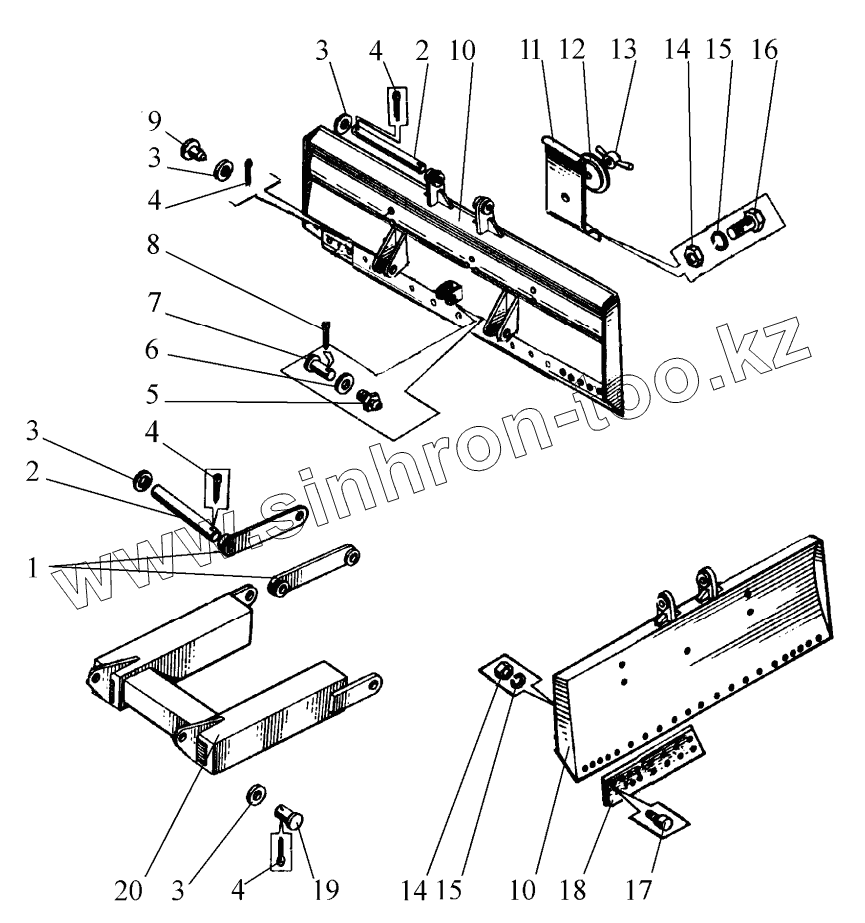 3 4 2 10 11 12 13 14 15 16

9
3
4
8
7
6
5
3 4
2
1

www.sinhron-too.kz

20 3 4 19 14 15 10 18 17