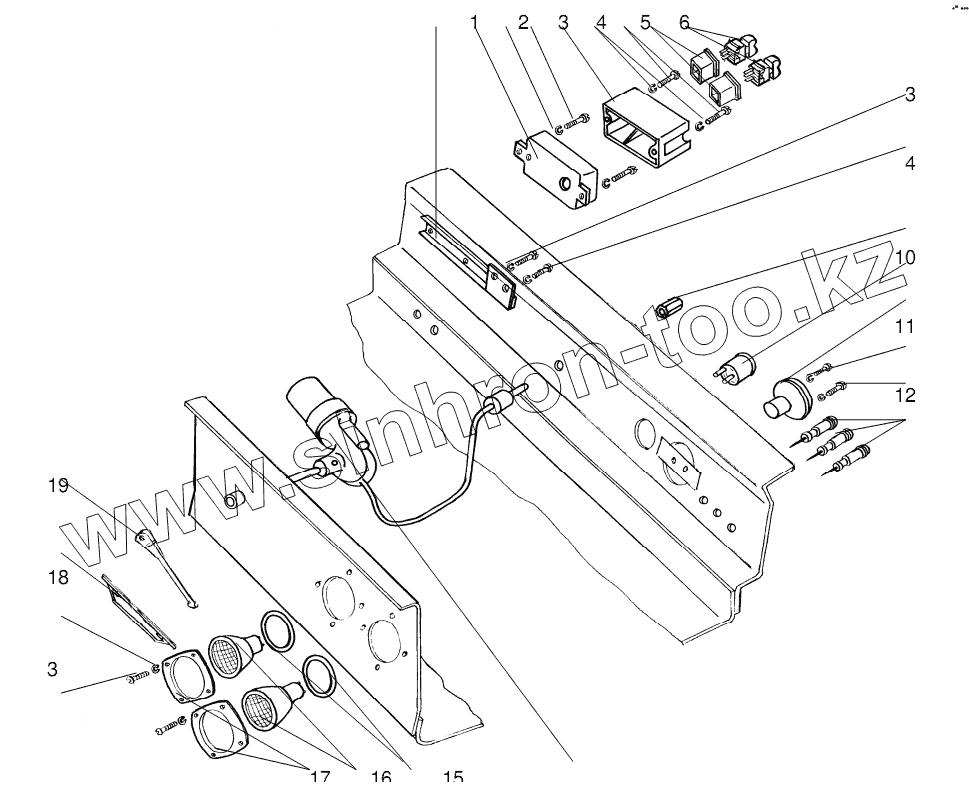 1 2 3 4 5 6

3

4

10

11

12

19

18

3

17 16 15

www.sinhron-too.kz