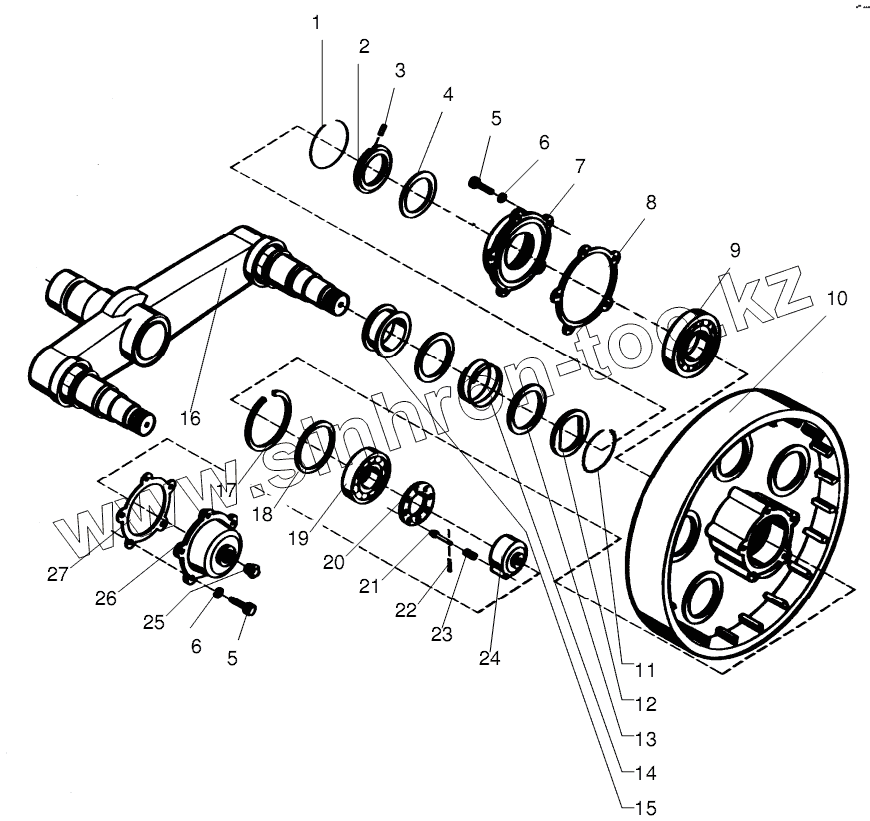 1
2
3
4
5
6
7
8
9
10
16
17
18
19
20
21
22
23
24
27
26
25
6
5
11
12
13
14
15
www.sinhron-too.kz