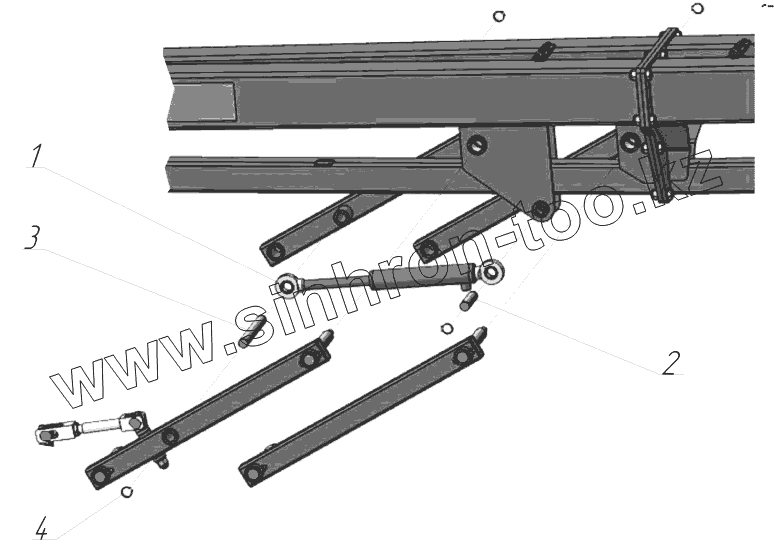 1
3
2
4
www.sinhron-too.kz