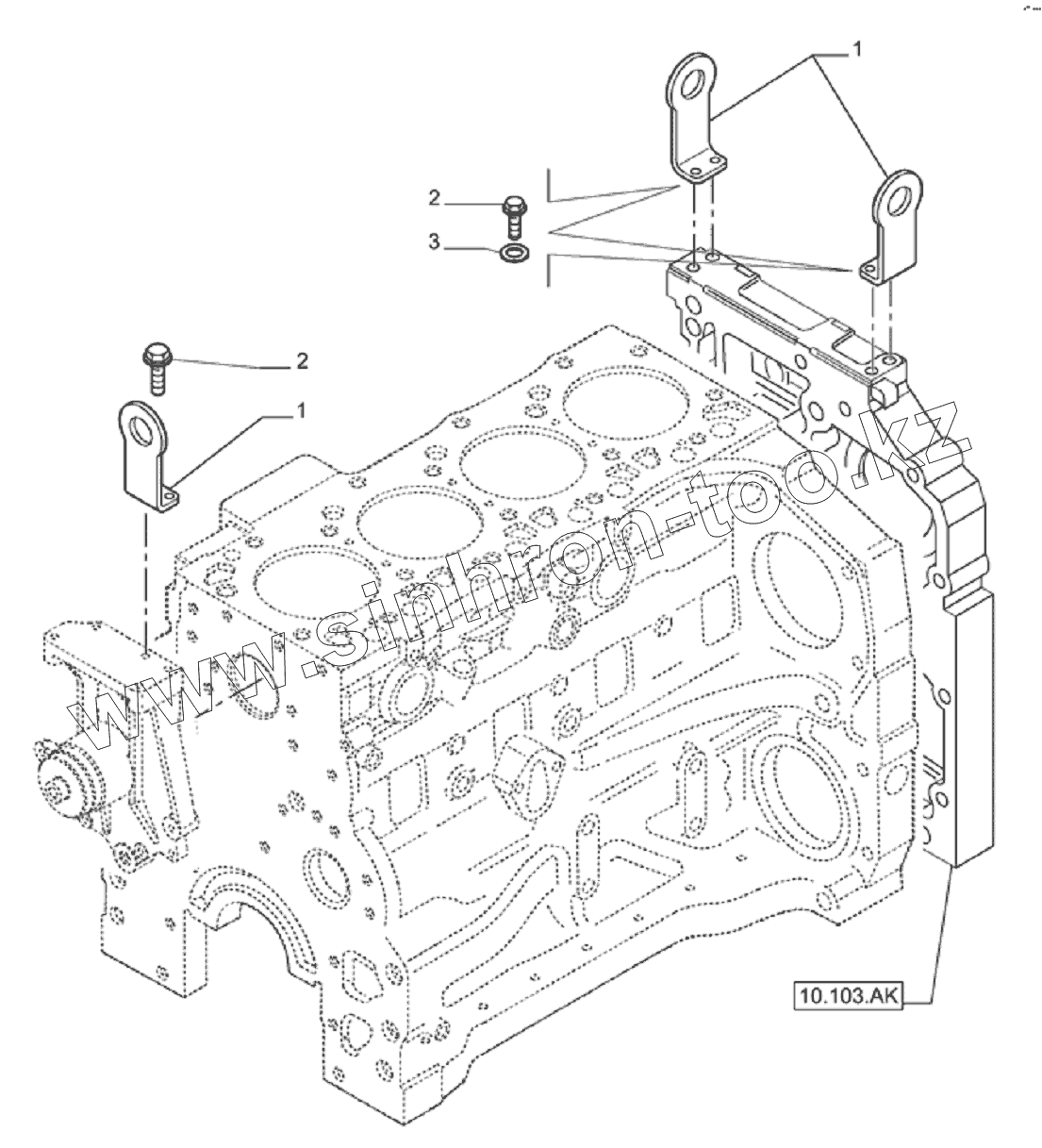 1
2
3
2
1
www.sinhron-too.kz
10.103.AK