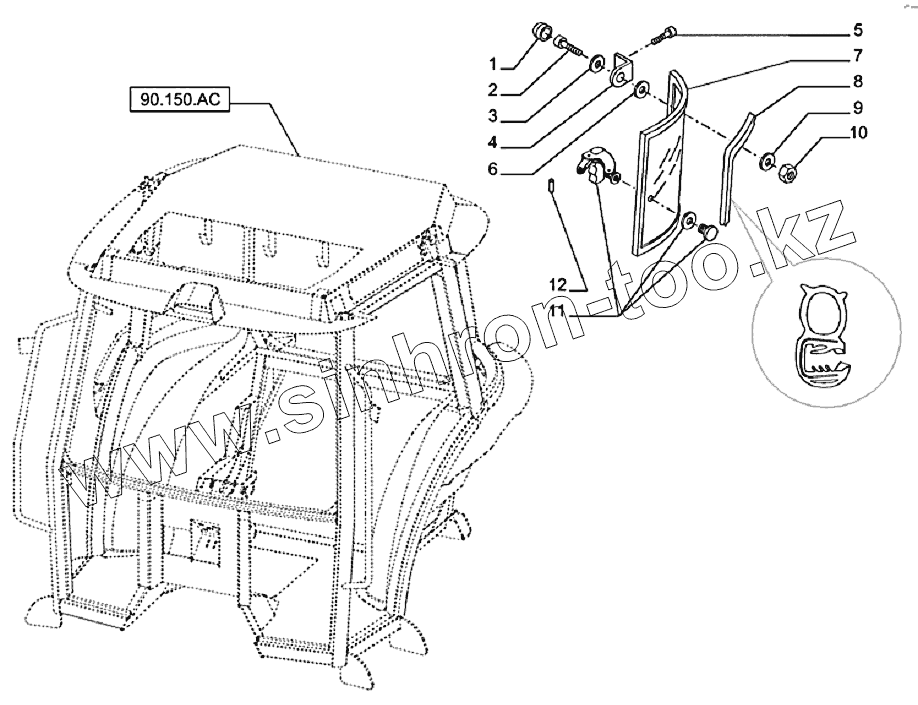 90.150.AC

1
2
3
4
6
5
7
8
9
10
12
11

www.sinhron-too.kz