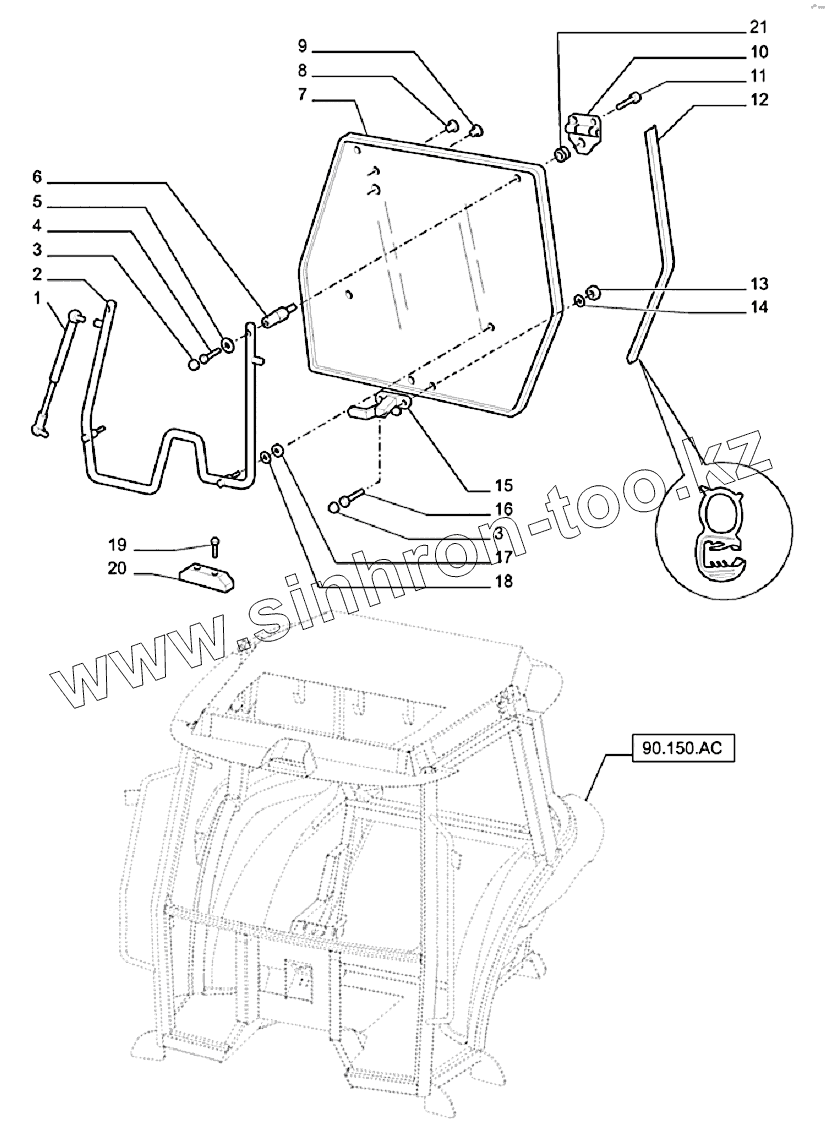 9
8
7
6
5
4
3
2
1
21
10
11
12
13
14
15
16
3
17
18
19
20
www.sinhron-too.kz
90.150.AC