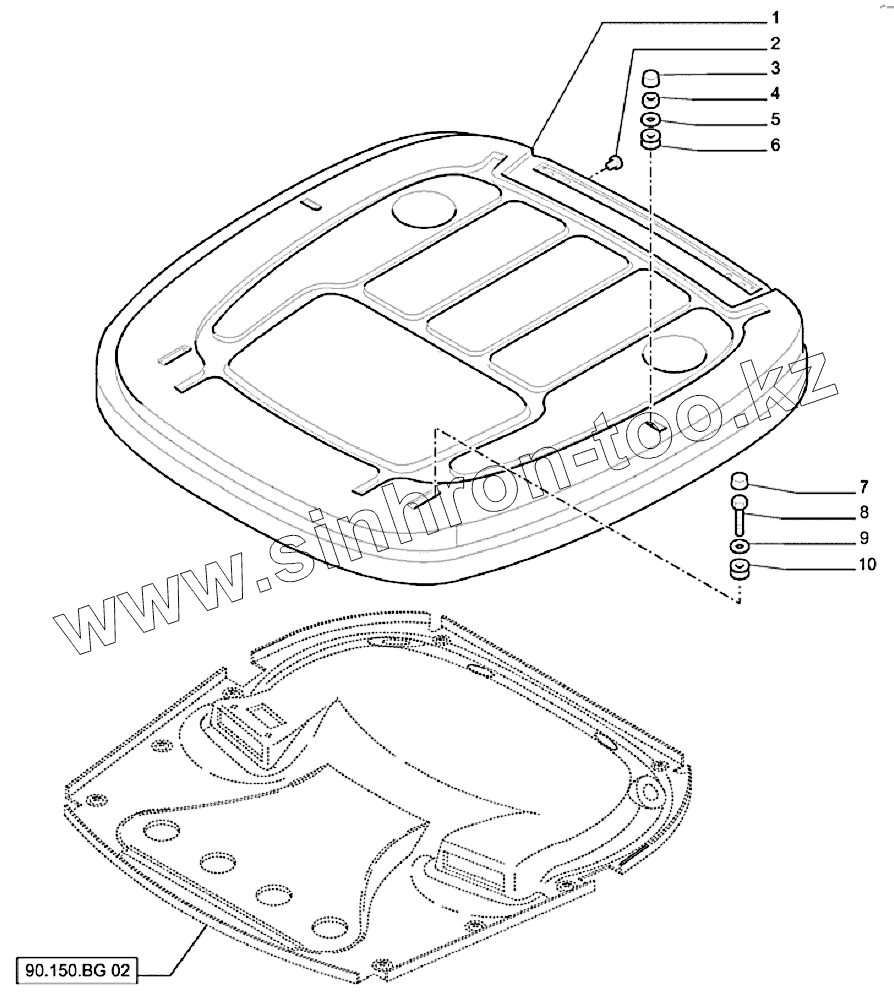 1
2
3
4
5
6
7
8
9
10
www.sinhron-too.kz
90.150.BG 02