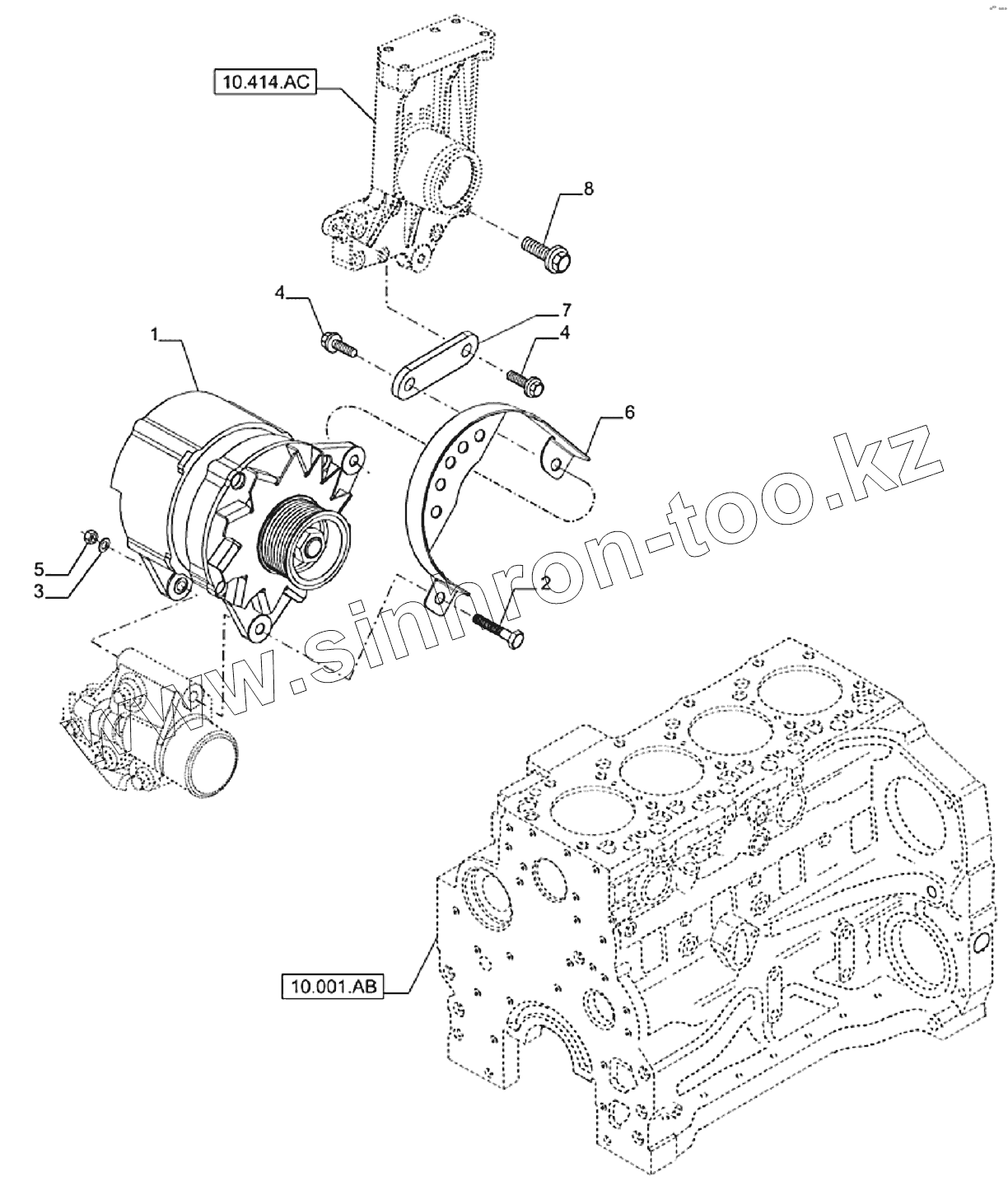 10.414.AC

8

4

7

4

1

6

5

3

2

www.sinnron-too.kz

10.001.AB