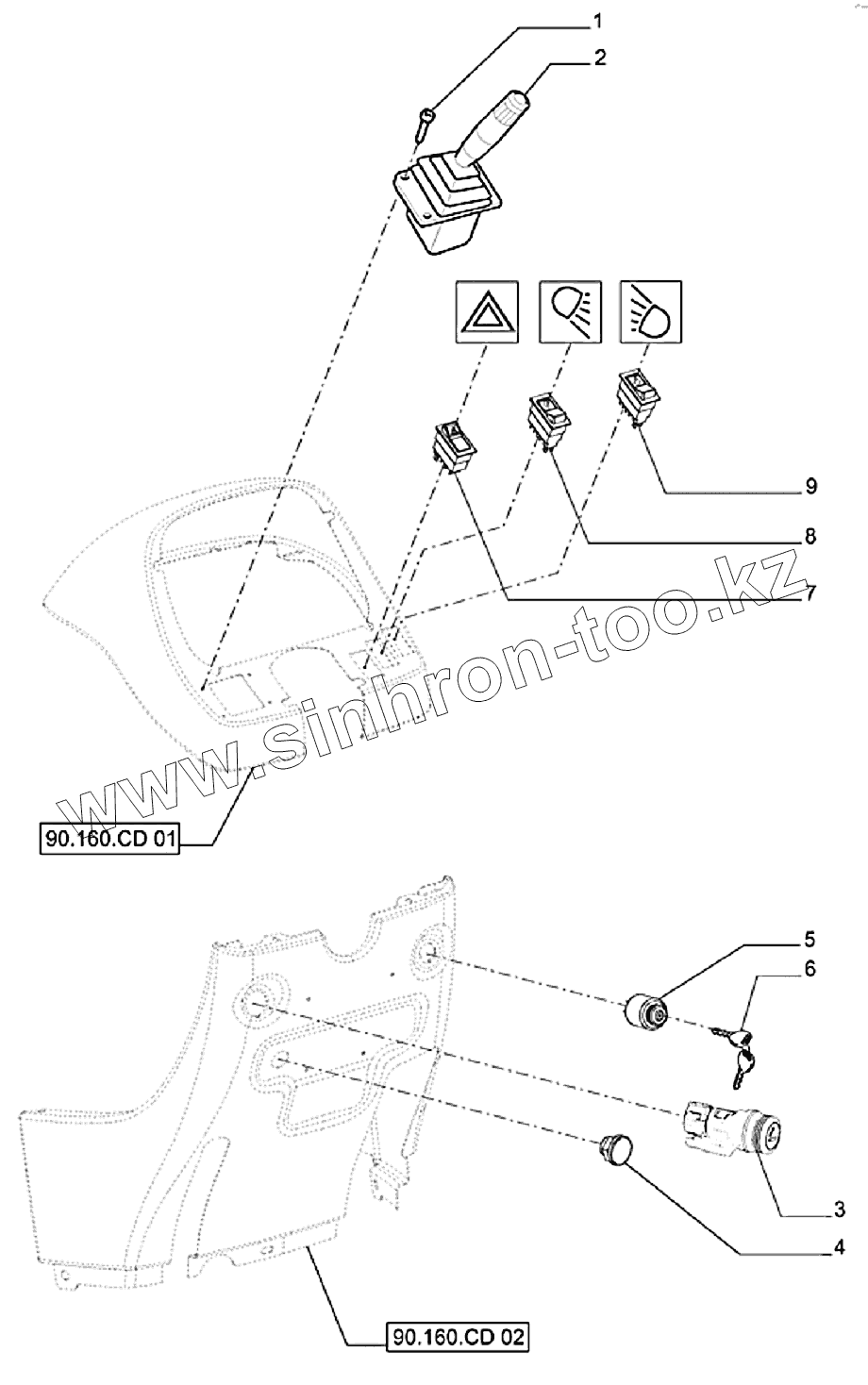 1
2
9
8
7
www.sinhron-too.kz
90.160.CD 01
5
6
3
4
90.160.CD 02