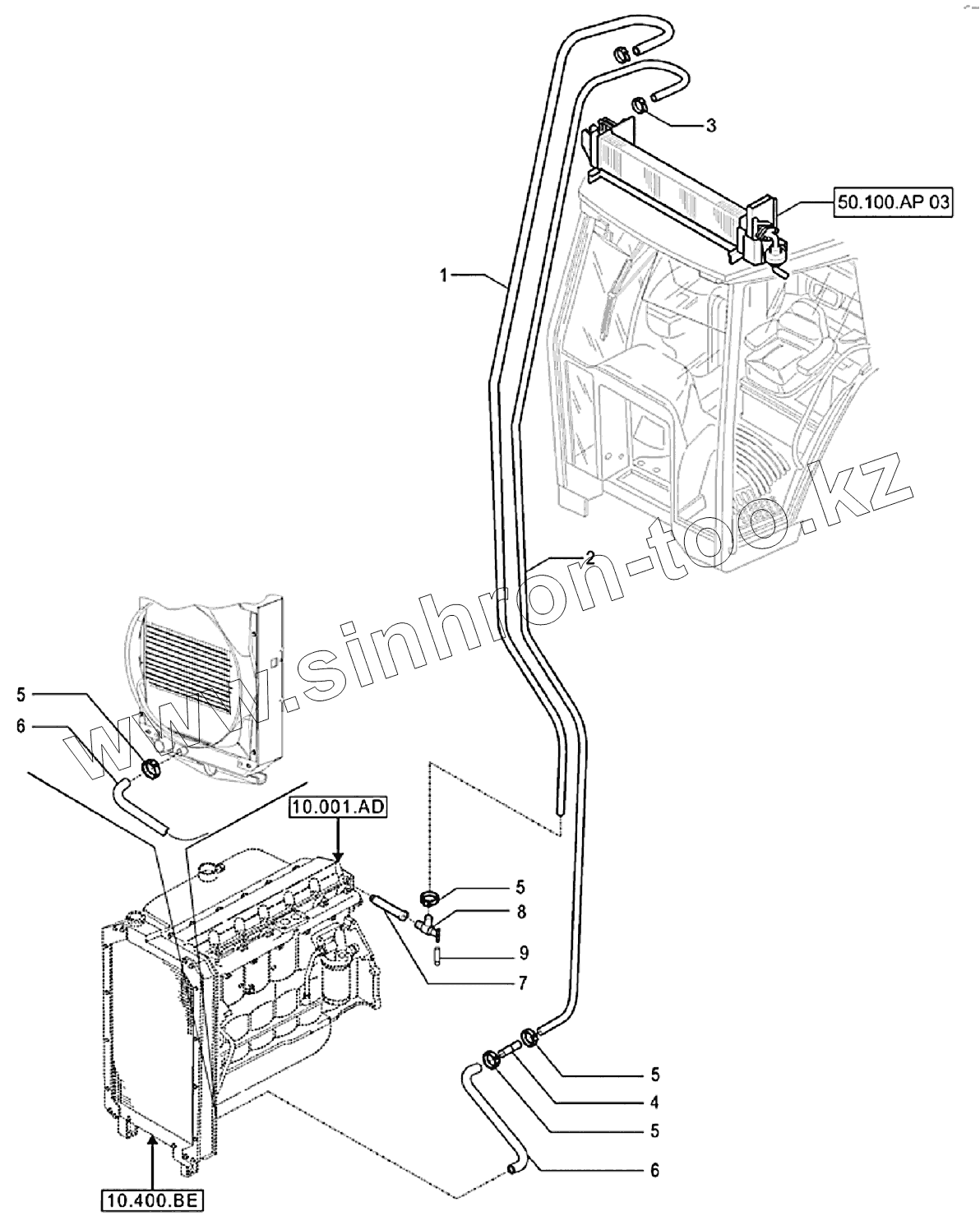 3
50.100.AP 03
1
2
www.sinhron-too.kz
5
6
10.001.AD
5
8
9
7
5
4
5
6
10.400.BE